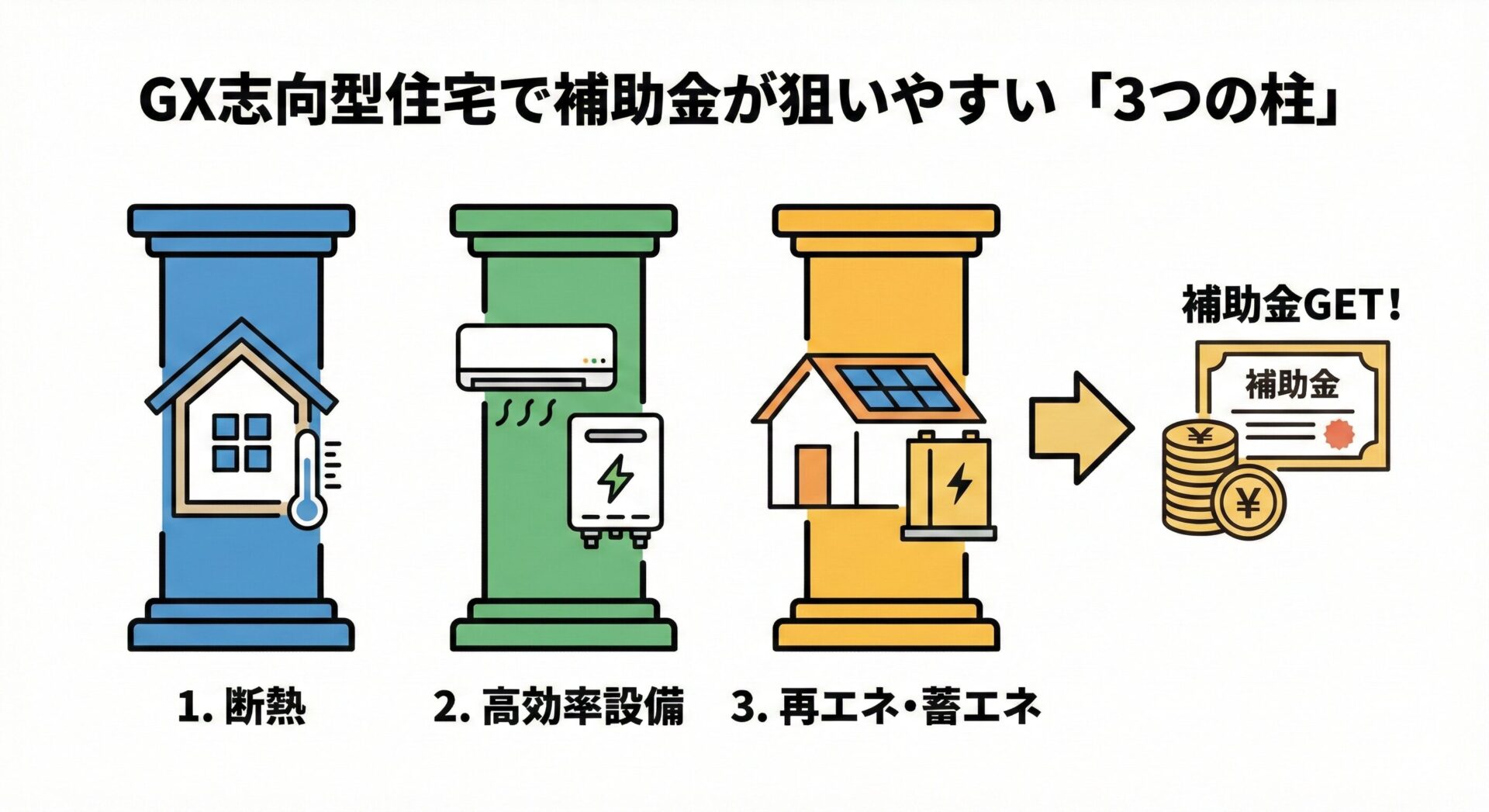 GX志向型住宅で補助金が狙いやすい「3つの柱」

補助金GET！

補助金

¥

¥

1. 断熱

2. 高効率設備

3. 再エネ・蓄エネ