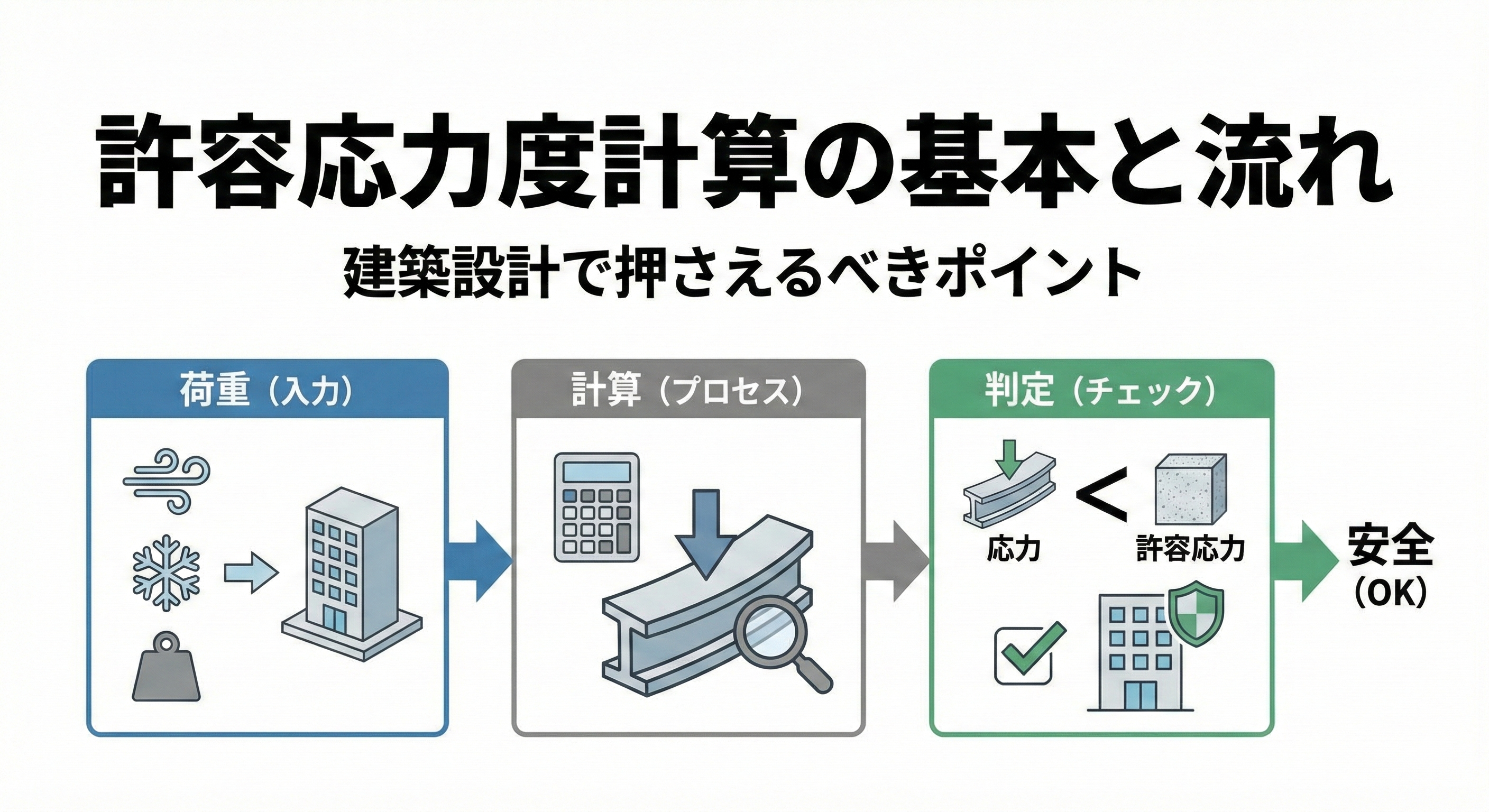 許容応力度計算の基本と流れ

建築設計で押さえるべきポイント

荷重（入力）

計算（プロセス）

判定（チェック）

応力 < 許容応力

安全
（OK）