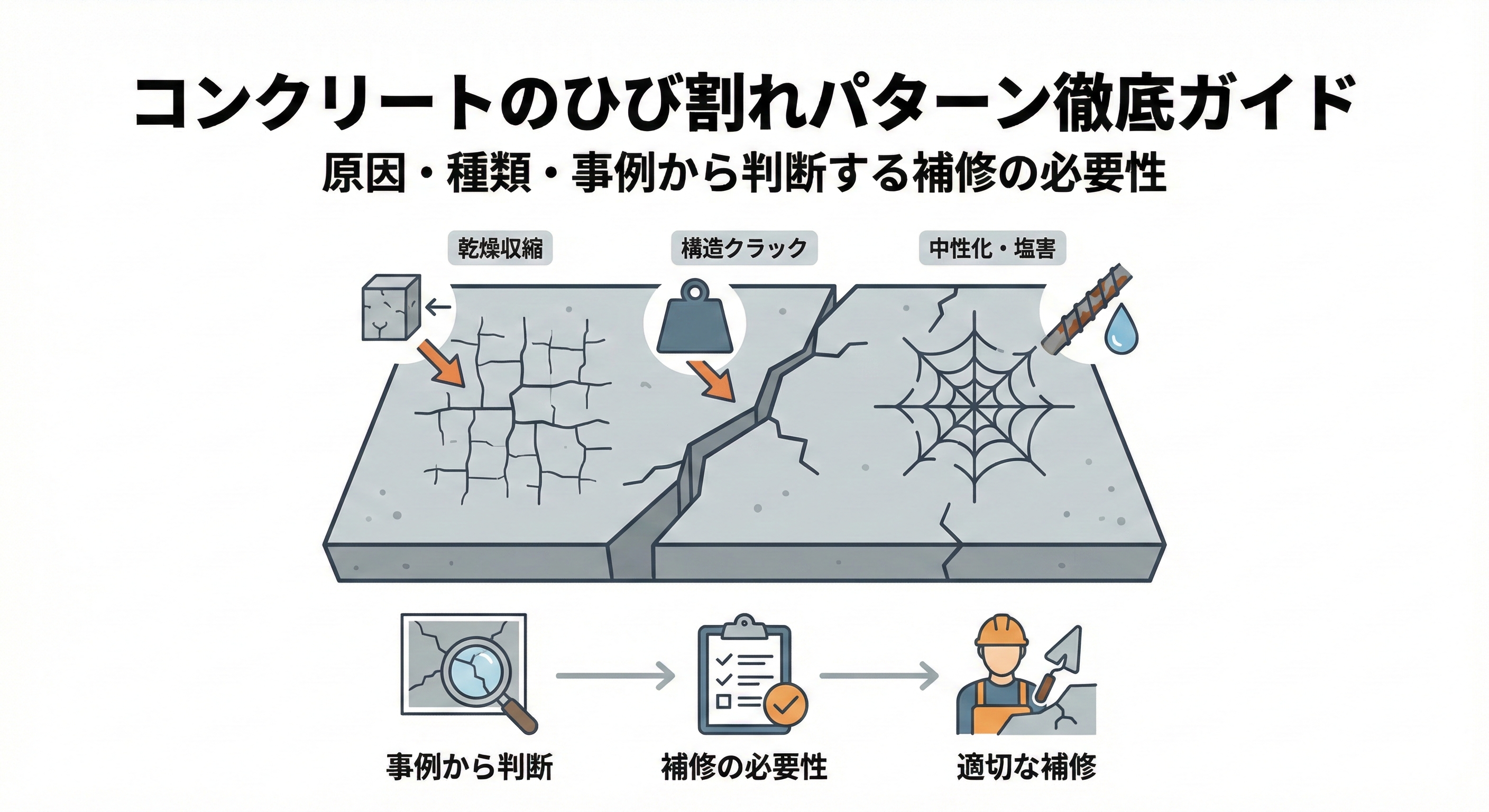 コンクリートのひび割れパターン徹底ガイド

原因・種類・事例から判断する補修の必要性

乾燥収縮

構造クラック

中性化・塩害

事例から判断

補修の必要性

適切な補修